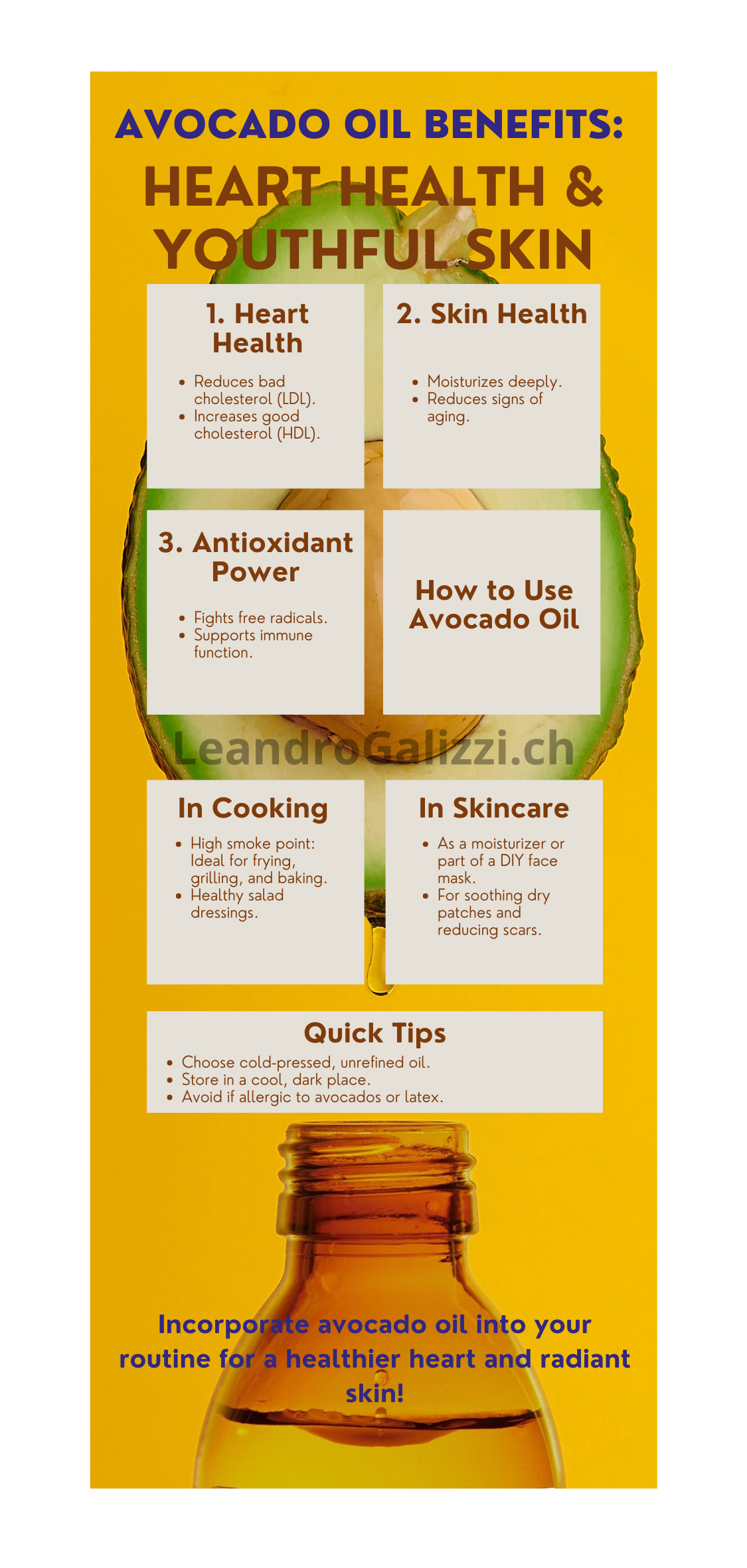 AVOCADO OIL BENEFITS:
HEART HEALTH & YOUTHFUL SKIN

1. Heart Health

- Reduces bad cholesterol (LDL).
- Increases good cholesterol (HDL).

2. Skin Health

- Moisturizes deeply.
- Reduces signs of aging.

3. Antioxidant Power

- Fights free radicals.
- Supports immune function.

How to Use Avocado Oil

LeandroGalizzi.ch

In Cooking

- High smoke point: Ideal for frying, grilling, and baking.
- Healthy salad dressings.

In Skincare

- As a moisturizer or part of a DIY face mask.
- For soothing dry patches and reducing scars.

Quick Tips

- Choose cold-pressed, unrefined oil.
- Store in a cool, dark place.
- Avoid if allergic to avocados or latex.

Incorporate avocado oil into your routine for a healthier heart and radiant skin!